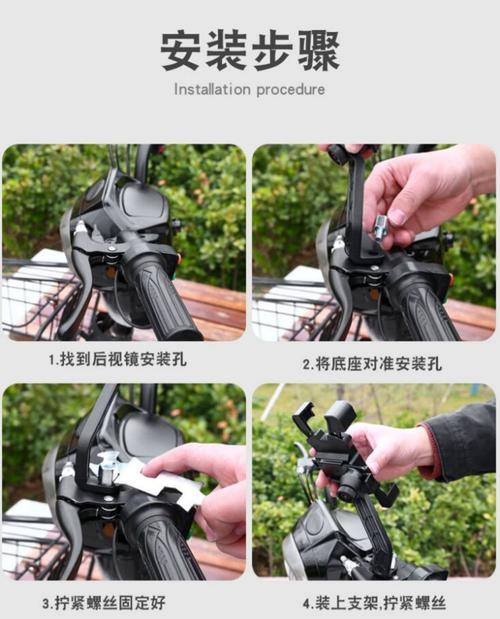 安装步骤

Installation procedure

1.找到后视镜安装孔

2.将底座对准安装孔

3.拧紧螺丝固定好

4.装上支架,拧紧螺丝