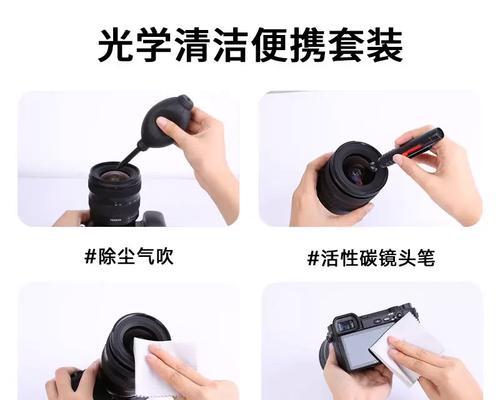 光学清洁便携套装

#除尘气吹

#活性碳镜头笔